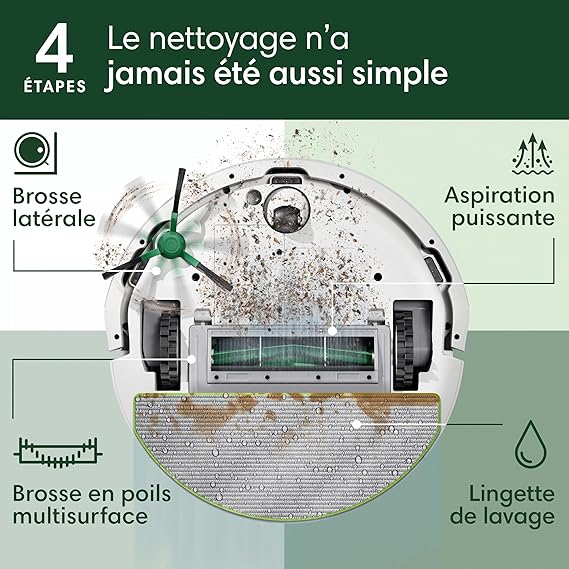 4 ÉTAPES

Le nettoyage n'a jamais été aussi simple

Brosse latérale

Aspiration puissante

Brosse en poils multisurface

Lingette de lavage